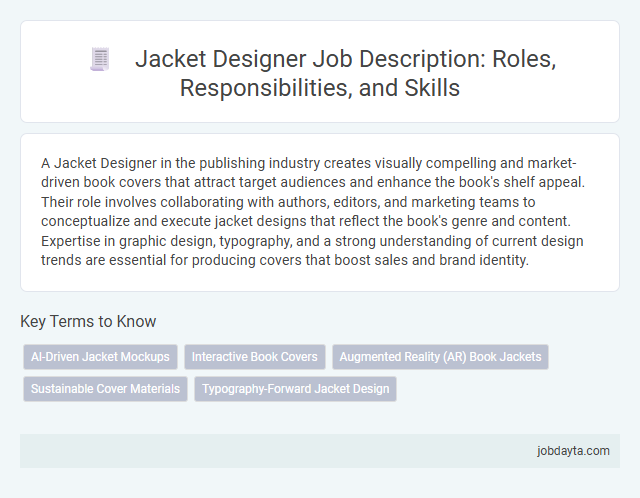 Jacket Designer Job Description: Roles, Responsibilities, and Skills

A Jacket Designer in the publishing industry creates visually compelling and market-driven book covers that attract target audiences and enhance the book's shelf appeal. Their role involves collaborating with authors, editors, and marketing teams to conceptualize and execute jacket designs that reflect the book's genre and content. Expertise in graphic design, typography, and a strong understanding of current design trends are essential for producing covers that boost sales and brand identity.

Key Terms to Know

AI-Driven Jacket Mockups

Interactive Book Covers

Augmented Reality (AR) Book Jackets

Sustainable Cover Materials

Typography-Forward Jacket Design

jobdayta.com