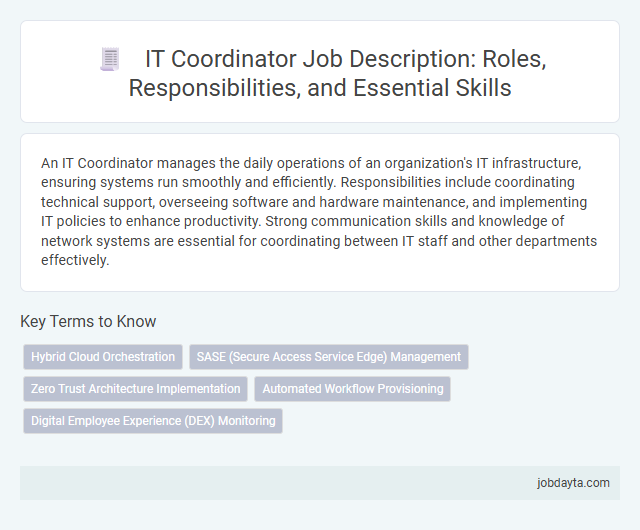 IT Coordinator Job Description: Roles, Responsibilities, and Essential Skills

An IT Coordinator manages the daily operations of an organization's IT infrastructure, ensuring systems run smoothly and efficiently. Responsibilities include coordinating technical support, overseeing software and hardware maintenance, and implementing IT policies to enhance productivity. Strong communication skills and knowledge of network systems are essential for coordinating between IT staff and other departments effectively.

Key Terms to Know

Hybrid Cloud Orchestration

SASE (Secure Access Service Edge) Management

Zero Trust Architecture Implementation

Automated Workflow Provisioning

Digital Employee Experience (DEX) Monitoring

jobdayta.com