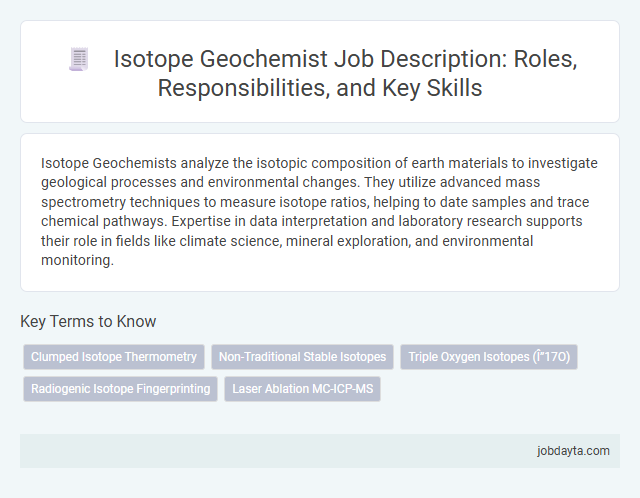 Isotope Geochemist Job Description: Roles, Responsibilities, and Key Skills

Isotope Geochemists analyze the isotopic composition of earth materials to investigate geological processes and environmental changes. They utilize advanced mass spectrometry techniques to measure isotope ratios, helping to date samples and trace chemical pathways. Expertise in data interpretation and laboratory research supports their role in fields like climate science, mineral exploration, and environmental monitoring.

Key Terms to Know

Clumped Isotope Thermometry

Non-Traditional Stable Isotopes

Triple Oxygen Isotopes (Î"17O)

Radiogenic Isotope Fingerprinting

Laser Ablation MC-ICP-MS

jobdayta.com