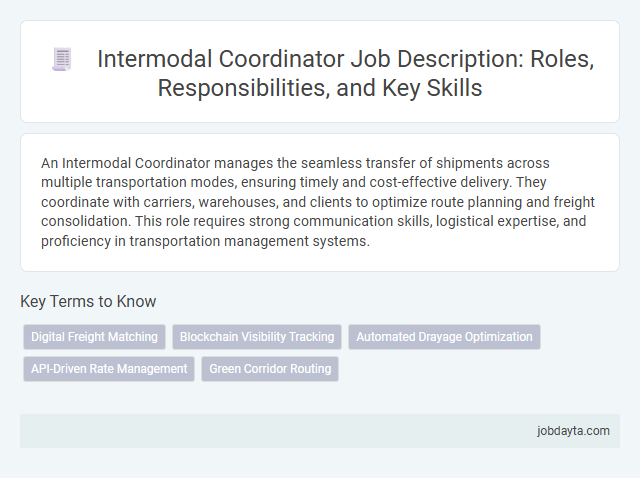 Intermodal Coordinator Job Description: Roles, Responsibilities, and Key Skills

An Intermodal Coordinator manages the seamless transfer of shipments across multiple transportation modes, ensuring timely and cost-effective delivery. They coordinate with carriers, warehouses, and clients to optimize route planning and freight consolidation. This role requires strong communication skills, logistical expertise, and proficiency in transportation management systems.

Key Terms to Know

Digital Freight Matching
Blockchain Visibility Tracking
Automated Drayage Optimization
API-Driven Rate Management
Green Corridor Routing

jobdayta.com