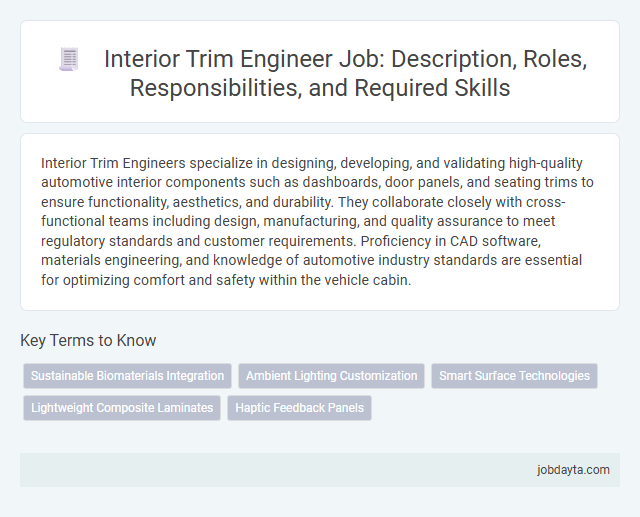 Interior Trim Engineer Job: Description, Roles, Responsibilities, and Required Skills

Interior Trim Engineers specialize in designing, developing, and validating high-quality automotive interior components such as dashboards, door panels, and seating trims to ensure functionality, aesthetics, and durability. They collaborate closely with cross-functional teams including design, manufacturing, and quality assurance to meet regulatory standards and customer requirements. Proficiency in CAD software, materials engineering, and knowledge of automotive industry standards are essential for optimizing comfort and safety within the vehicle cabin.

Key Terms to Know

Sustainable Biomaterials Integration
Ambient Lighting Customization
Smart Surface Technologies
Lightweight Composite Laminates
Haptic Feedback Panels

jobdayta.com