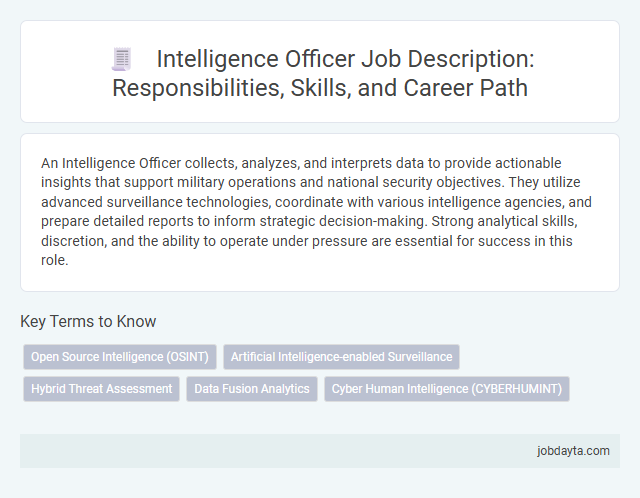 Intelligence Officer Job Description: Responsibilities, Skills, and Career Path

An Intelligence Officer collects, analyzes, and interprets data to provide actionable insights that support military operations and national security objectives. They utilize advanced surveillance technologies, coordinate with various intelligence agencies, and prepare detailed reports to inform strategic decision-making. Strong analytical skills, discretion, and the ability to operate under pressure are essential for success in this role.

Key Terms to Know

Open Source Intelligence (OSINT)

Artificial Intelligence-enabled Surveillance

Hybrid Threat Assessment

Data Fusion Analytics

Cyber Human Intelligence (CYBERHUMINT)

jobdayta.com