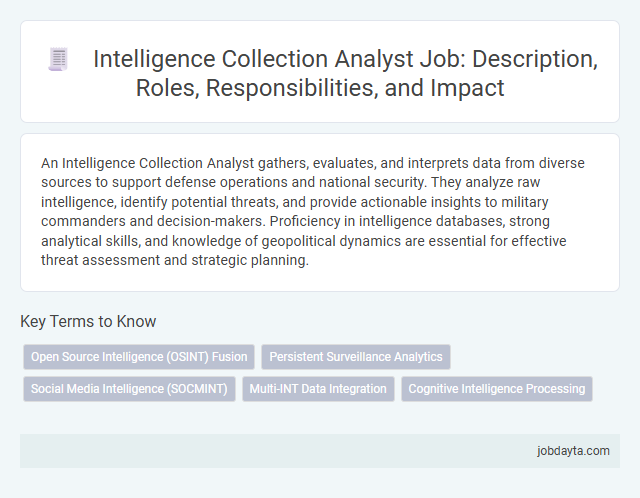 Intelligence Collection Analyst Job: Description, Roles, Responsibilities, and Impact

An Intelligence Collection Analyst gathers, evaluates, and interprets data from diverse sources to support defense operations and national security. They analyze raw intelligence, identify potential threats, and provide actionable insights to military commanders and decision-makers. Proficiency in intelligence databases, strong analytical skills, and knowledge of geopolitical dynamics are essential for effective threat assessment and strategic planning.

Key Terms to Know

Open Source Intelligence (OSINT) Fusion

Persistent Surveillance Analytics

Social Media Intelligence (SOCMINT)

Multi-INT Data Integration

Cognitive Intelligence Processing

jobdayta.com