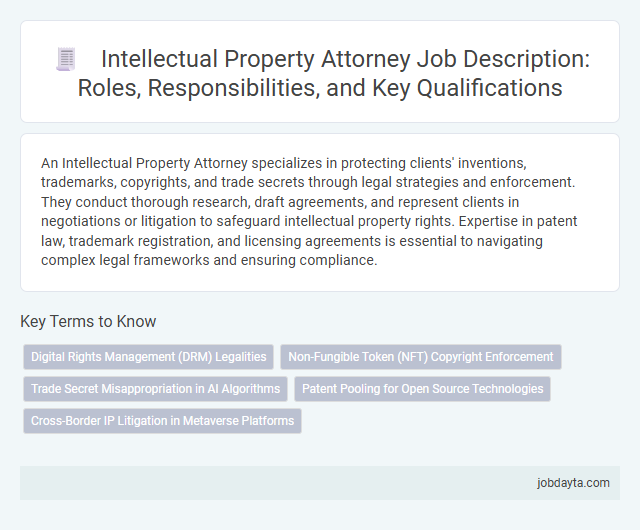 Intellectual Property Attorney Job Description: Roles, Responsibilities, and Key Qualifications

An Intellectual Property Attorney specializes in protecting clients' inventions, trademarks, copyrights, and trade secrets through legal strategies and enforcement. They conduct thorough research, draft agreements, and represent clients in negotiations or litigation to safeguard intellectual property rights. Expertise in patent law, trademark registration, and licensing agreements is essential to navigating complex legal frameworks and ensuring compliance.

Key Terms to Know

Digital Rights Management (DRM) Legalities

Non-Fungible Token (NFT) Copyright Enforcement

Trade Secret Misappropriation in AI Algorithms

Patent Pooling for Open Source Technologies

Cross-Border IP Litigation in Metaverse Platforms

jobdayta.com