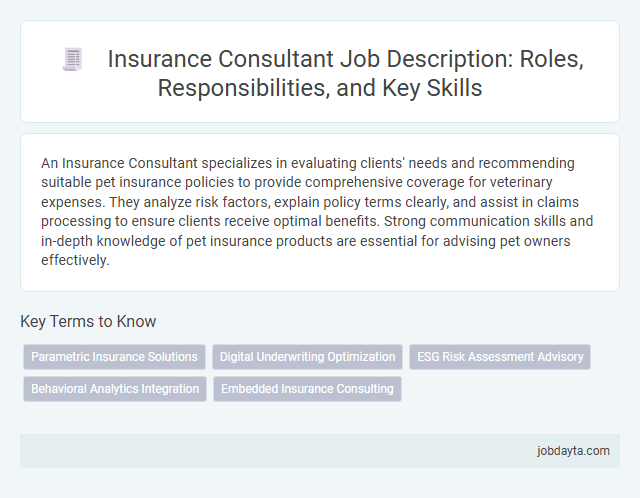 Insurance Consultant Job Description: Roles, Responsibilities, and Key Skills

An Insurance Consultant specializes in evaluating clients' needs and recommending suitable pet insurance policies to provide comprehensive coverage for veterinary expenses. They analyze risk factors, explain policy terms clearly, and assist in claims processing to ensure clients receive optimal benefits. Strong communication skills and in-depth knowledge of pet insurance products are essential for advising pet owners effectively.

Key Terms to Know

Parametric Insurance Solutions
Digital Underwriting Optimization
ESG Risk Assessment Advisory
Behavioral Analytics Integration
Embedded Insurance Consulting

jobdayta.com