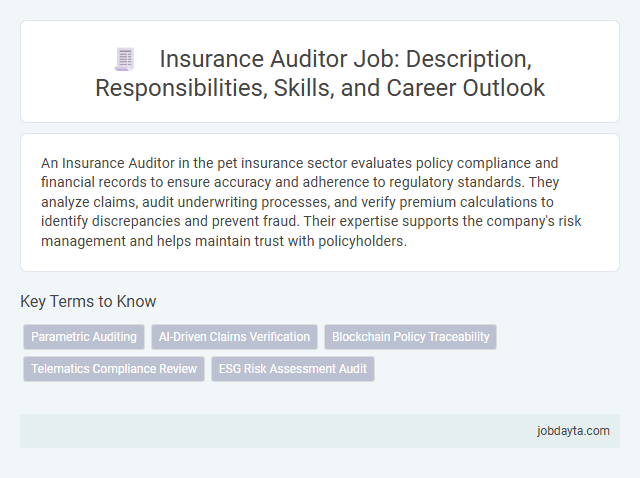 Insurance Auditor Job: Description, Responsibilities, Skills, and Career Outlook

An Insurance Auditor in the pet insurance sector evaluates policy compliance and financial records to ensure accuracy and adherence to regulatory standards. They analyze claims, audit underwriting processes, and verify premium calculations to identify discrepancies and prevent fraud. Their expertise supports the company's risk management and helps maintain trust with policyholders.

Key Terms to Know

Parametric Auditing

AI-Driven Claims Verification

Blockchain Policy Traceability

Telematics Compliance Review

ESG Risk Assessment Audit

jobdayta.com