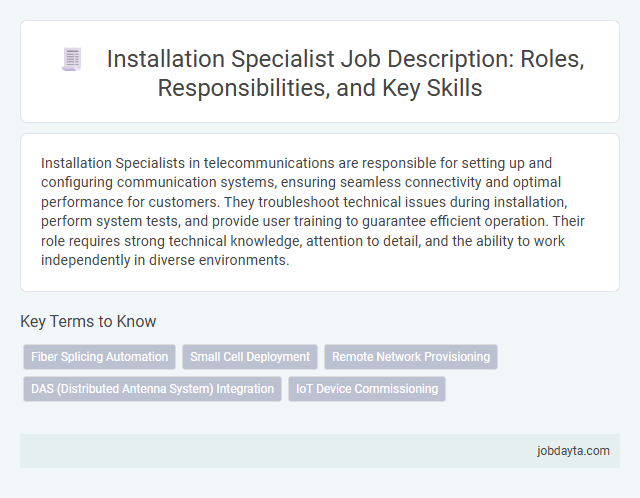 Installation Specialist Job Description: Roles, Responsibilities, and Key Skills

Installation Specialists in telecommunications are responsible for setting up and configuring communication systems, ensuring seamless connectivity and optimal performance for customers. They troubleshoot technical issues during installation, perform system tests, and provide user training to guarantee efficient operation. Their role requires strong technical knowledge, attention to detail, and the ability to work independently in diverse environments.

Key Terms to Know

Fiber Splicing Automation

Small Cell Deployment

Remote Network Provisioning

DAS (Distributed Antenna System) Integration

IoT Device Commissioning

jobdayta.com