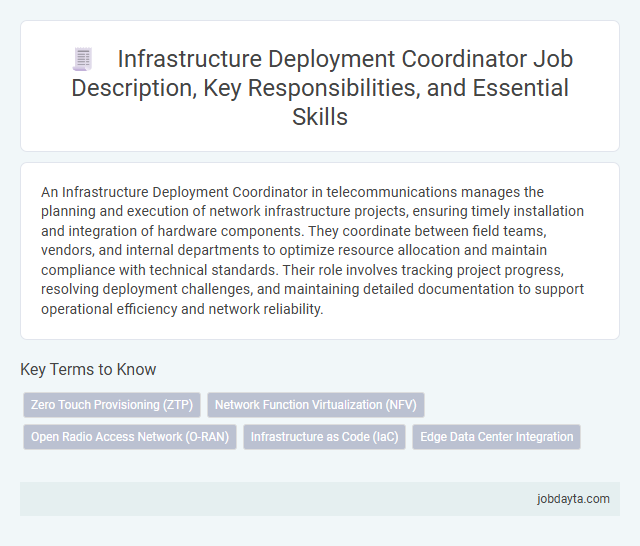 Infrastructure Deployment Coordinator Job Description, Key Responsibilities, and Essential Skills

An Infrastructure Deployment Coordinator in telecommunications manages the planning and execution of network infrastructure projects, ensuring timely installation and integration of hardware components. They coordinate between field teams, vendors, and internal departments to optimize resource allocation and maintain compliance with technical standards. Their role involves tracking project progress, resolving deployment challenges, and maintaining detailed documentation to support operational efficiency and network reliability.

Key Terms to Know

Zero Touch Provisioning (ZTP)

Network Function Virtualization (NFV)

Open Radio Access Network (O-RAN)

Infrastructure as Code (IaC)

Edge Data Center Integration

jobdayta.com