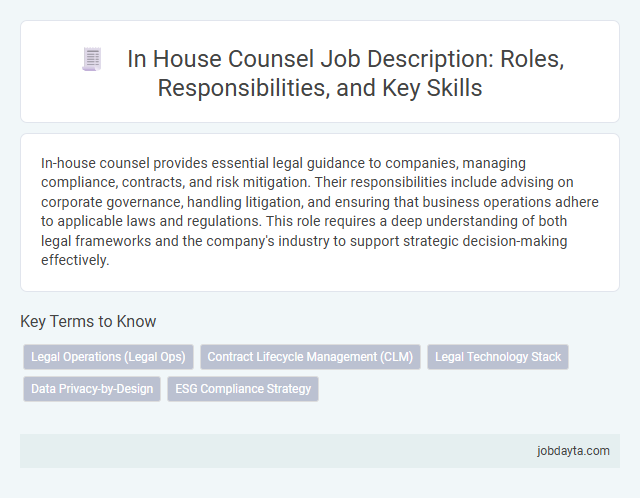 In House Counsel Job Description: Roles, Responsibilities, and Key Skills

In-house counsel provides essential legal guidance to companies, managing compliance, contracts, and risk mitigation. Their responsibilities include advising on corporate governance, handling litigation, and ensuring that business operations adhere to applicable laws and regulations. This role requires a deep understanding of both legal frameworks and the company's industry to support strategic decision-making effectively.

Key Terms to Know

Legal Operations (Legal Ops)

Contract Lifecycle Management (CLM)

Legal Technology Stack

Data Privacy-by-Design

ESG Compliance Strategy

jobdayta.com