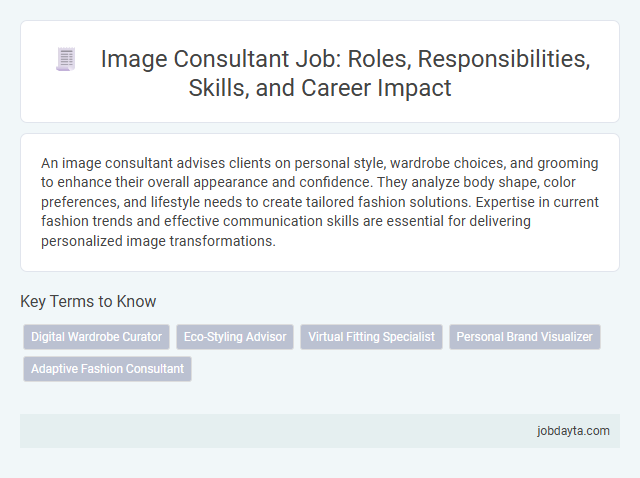 Image Consultant Job: Roles, Responsibilities, Skills, and Career Impact

An image consultant advises clients on personal style, wardrobe choices, and grooming to enhance their overall appearance and confidence. They analyze body shape, color preferences, and lifestyle needs to create tailored fashion solutions. Expertise in current fashion trends and effective communication skills are essential for delivering personalized image transformations.

Key Terms to Know

Digital Wardrobe Curator

Eco-Styling Advisor

Virtual Fitting Specialist

Personal Brand Visualizer

Adaptive Fashion Consultant

jobdayta.com