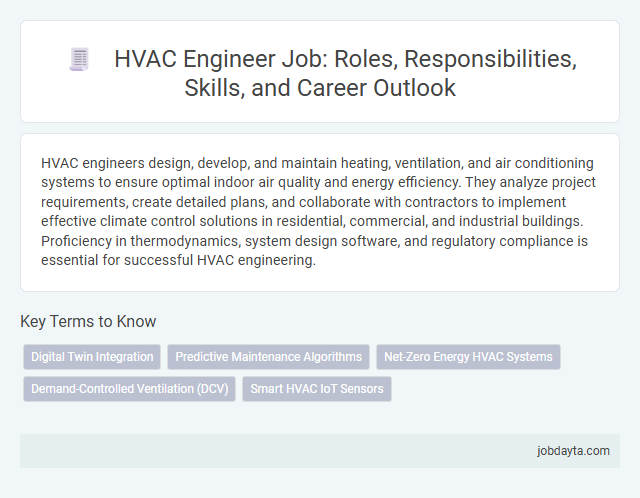 HVAC Engineer Job: Roles, Responsibilities, Skills, and Career Outlook

HVAC engineers design, develop, and maintain heating, ventilation, and air conditioning systems to ensure optimal indoor air quality and energy efficiency. They analyze project requirements, create detailed plans, and collaborate with contractors to implement effective climate control solutions in residential, commercial, and industrial buildings. Proficiency in thermodynamics, system design software, and regulatory compliance is essential for successful HVAC engineering.

Key Terms to Know

Digital Twin Integration

Predictive Maintenance Algorithms

Net-Zero Energy HVAC Systems

Demand-Controlled Ventilation (DCV)

Smart HVAC IoT Sensors

jobdayta.com