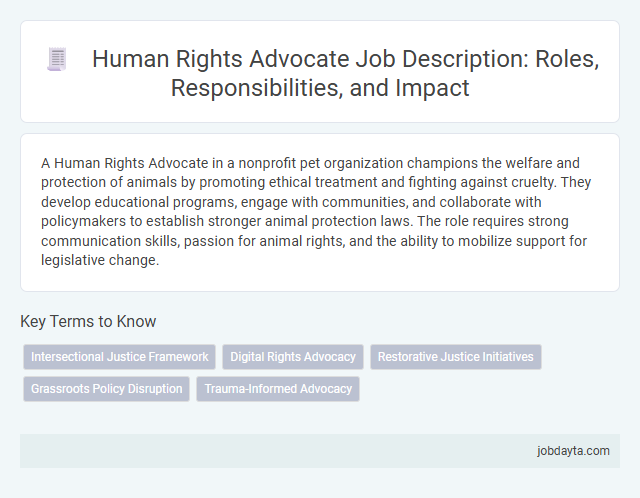 Human Rights Advocate Job Description: Roles, Responsibilities, and Impact

A Human Rights Advocate in a nonprofit pet organization champions the welfare and protection of animals by promoting ethical treatment and fighting against cruelty. They develop educational programs, engage with communities, and collaborate with policymakers to establish stronger animal protection laws. The role requires strong communication skills, passion for animal rights, and the ability to mobilize support for legislative change.

Key Terms to Know

Intersectional Justice Framework
Digital Rights Advocacy
Restorative Justice Initiatives
Grassroots Policy Disruption
Trauma-Informed Advocacy

jobdayta.com