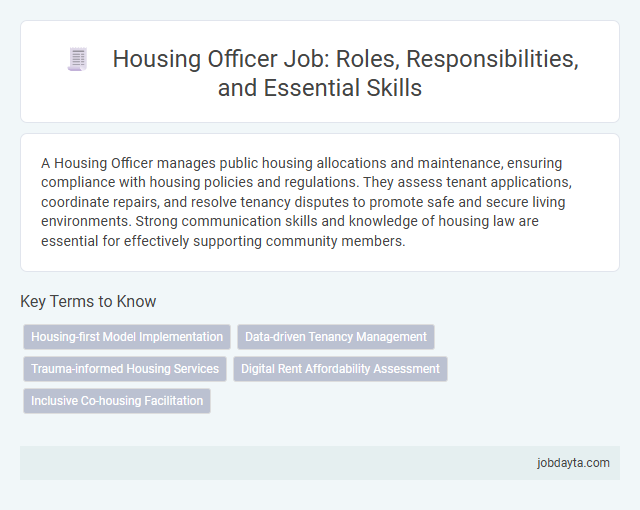 Housing Officer Job: Roles, Responsibilities, and Essential Skills

A Housing Officer manages public housing allocations and maintenance, ensuring compliance with housing policies and regulations. They assess tenant applications, coordinate repairs, and resolve tenancy disputes to promote safe and secure living environments. Strong communication skills and knowledge of housing law are essential for effectively supporting community members.

Key Terms to Know

Housing-first Model Implementation

Data-driven Tenancy Management

Trauma-informed Housing Services

Digital Rent Affordability Assessment

Inclusive Co-housing Facilitation

jobdayta.com