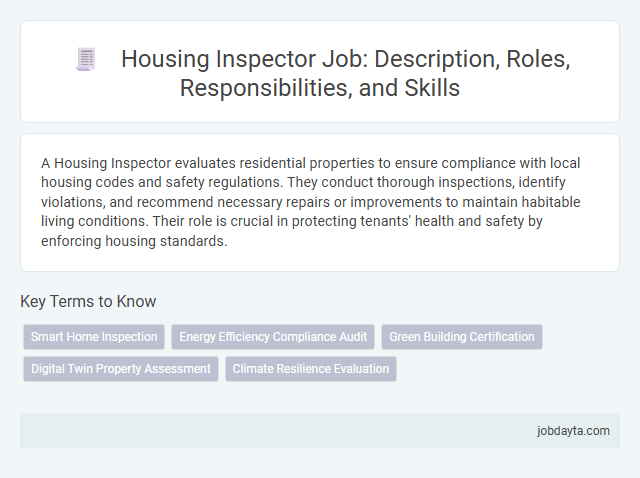 Housing Inspector Job: Description, Roles, Responsibilities, and Skills

A Housing Inspector evaluates residential properties to ensure compliance with local housing codes and safety regulations. They conduct thorough inspections, identify violations, and recommend necessary repairs or improvements to maintain habitable living conditions. Their role is crucial in protecting tenants' health and safety by enforcing housing standards.

Key Terms to Know

Smart Home Inspection
Energy Efficiency Compliance Audit
Green Building Certification
Digital Twin Property Assessment
Climate Resilience Evaluation

jobdayta.com