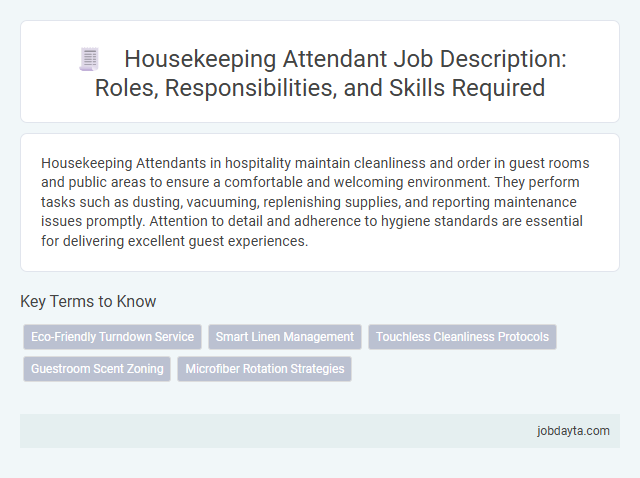 Housekeeping Attendant Job Description: Roles, Responsibilities, and Skills Required

Housekeeping Attendants in hospitality maintain cleanliness and order in guest rooms and public areas to ensure a comfortable and welcoming environment. They perform tasks such as dusting, vacuuming, replenishing supplies, and reporting maintenance issues promptly. Attention to detail and adherence to hygiene standards are essential for delivering excellent guest experiences.

Key Terms to Know

Eco-Friendly Turndown Service
Smart Linen Management
Touchless Cleanliness Protocols
Guestroom Scent Zoning
Microfiber Rotation Strategies

jobdayta.com