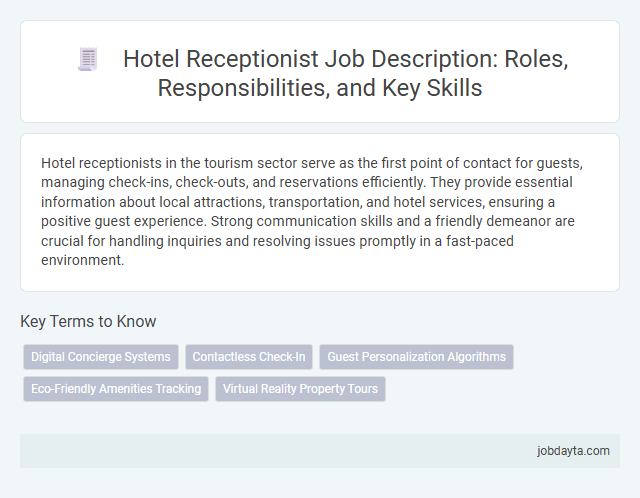 Hotel Receptionist Job Description: Roles, Responsibilities, and Key Skills

Hotel receptionists in the tourism sector serve as the first point of contact for guests, managing check-ins, check-outs, and reservations efficiently. They provide essential information about local attractions, transportation, and hotel services, ensuring a positive guest experience. Strong communication skills and a friendly demeanor are crucial for handling inquiries and resolving issues promptly in a fast-paced environment.

Key Terms to Know

Digital Concierge Systems

Contactless Check-In

Guest Personalization Algorithms

Eco-Friendly Amenities Tracking

Virtual Reality Property Tours

jobdayta.com