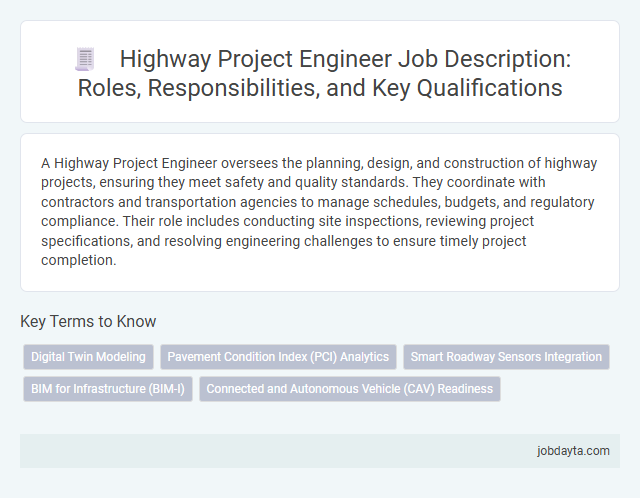 Highway Project Engineer Job Description: Roles, Responsibilities, and Key Qualifications

A Highway Project Engineer oversees the planning, design, and construction of highway projects, ensuring they meet safety and quality standards. They coordinate with contractors and transportation agencies to manage schedules, budgets, and regulatory compliance. Their role includes conducting site inspections, reviewing project specifications, and resolving engineering challenges to ensure timely project completion.

Key Terms to Know

Digital Twin Modeling

Pavement Condition Index (PCI) Analytics

Smart Roadway Sensors Integration

BIM for Infrastructure (BIM-I)

Connected and Autonomous Vehicle (CAV) Readiness

jobdayta.com