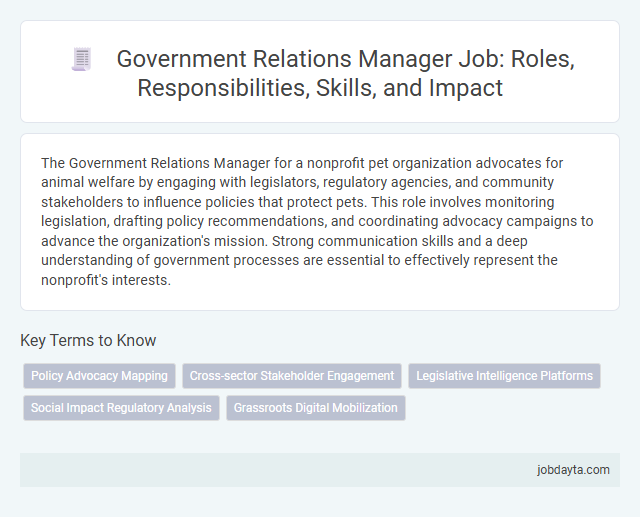 Government Relations Manager Job: Roles, Responsibilities, Skills, and Impact

The Government Relations Manager for a nonprofit pet organization advocates for animal welfare by engaging with legislators, regulatory agencies, and community stakeholders to influence policies that protect pets. This role involves monitoring legislation, drafting policy recommendations, and coordinating advocacy campaigns to advance the organization's mission. Strong communication skills and a deep understanding of government processes are essential to effectively represent the nonprofit's interests.

Key Terms to Know

Policy Advocacy Mapping

Cross-sector Stakeholder Engagement

Legislative Intelligence Platforms

Social Impact Regulatory Analysis

Grassroots Digital Mobilization

jobdayta.com