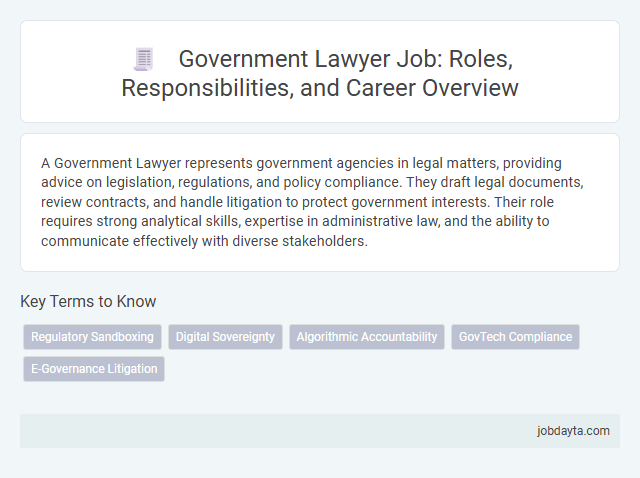 Government Lawyer Job: Roles, Responsibilities, and Career Overview

A Government Lawyer represents government agencies in legal matters, providing advice on legislation, regulations, and policy compliance. They draft legal documents, review contracts, and handle litigation to protect government interests. Their role requires strong analytical skills, expertise in administrative law, and the ability to communicate effectively with diverse stakeholders.

Key Terms to Know

Regulatory Sandboxing
Digital Sovereignty
Algorithmic Accountability
GovTech Compliance
E-Governance Litigation

jobdayta.com