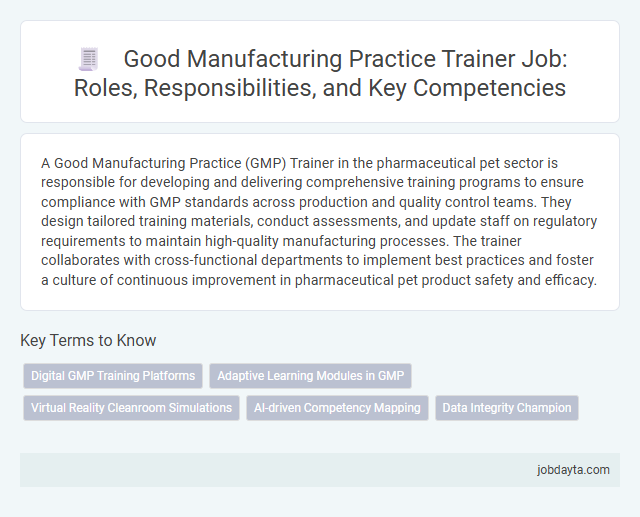 Good Manufacturing Practice Trainer Job: Roles, Responsibilities, and Key Competencies

A Good Manufacturing Practice (GMP) Trainer in the pharmaceutical pet sector is responsible for developing and delivering comprehensive training programs to ensure compliance with GMP standards across production and quality control teams. They design tailored training materials, conduct assessments, and update staff on regulatory requirements to maintain high-quality manufacturing processes. The trainer collaborates with cross-functional departments to implement best practices and foster a culture of continuous improvement in pharmaceutical pet product safety and efficacy.

Key Terms to Know

Digital GMP Training Platforms

Adaptive Learning Modules in GMP

Virtual Reality Cleanroom Simulations

AI-driven Competency Mapping

Data Integrity Champion

jobdayta.com