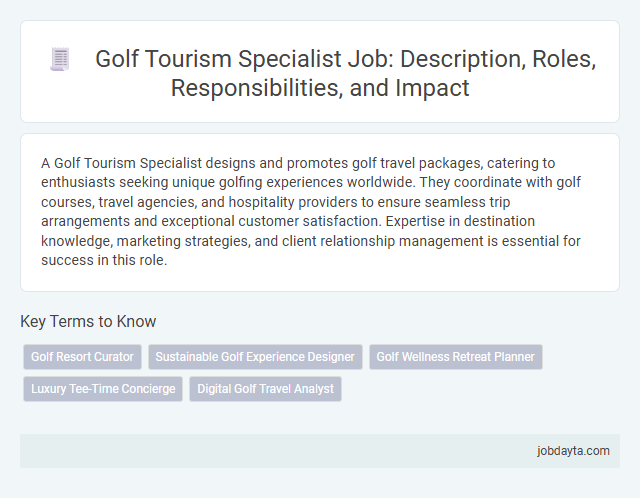 Golf Tourism Specialist Job: Description, Roles, Responsibilities, and Impact

A Golf Tourism Specialist designs and promotes golf travel packages, catering to enthusiasts seeking unique golfing experiences worldwide. They coordinate with golf courses, travel agencies, and hospitality providers to ensure seamless trip arrangements and exceptional customer satisfaction. Expertise in destination knowledge, marketing strategies, and client relationship management is essential for success in this role.

Key Terms to Know

Golf Resort Curator

Sustainable Golf Experience Designer

Golf Wellness Retreat Planner

Luxury Tee-Time Concierge

Digital Golf Travel Analyst

jobdayta.com