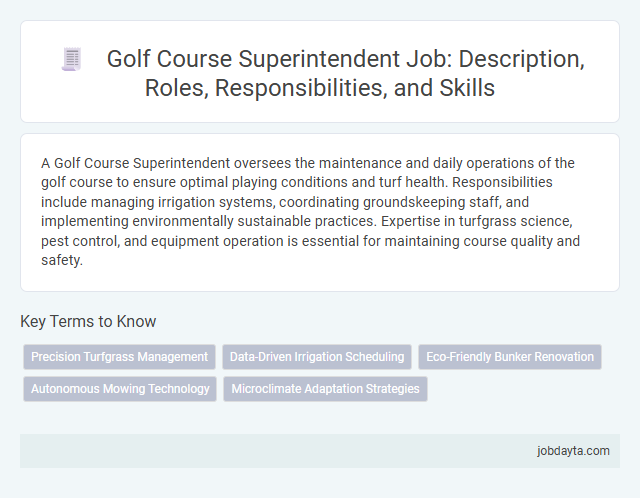 Golf Course Superintendent Job: Description, Roles, Responsibilities, and Skills

A Golf Course Superintendent oversees the maintenance and daily operations of the golf course to ensure optimal playing conditions and turf health. Responsibilities include managing irrigation systems, coordinating groundskeeping staff, and implementing environmentally sustainable practices. Expertise in turfgrass science, pest control, and equipment operation is essential for maintaining course quality and safety.

Key Terms to Know

Precision Turfgrass Management
Data-Driven Irrigation Scheduling
Eco-Friendly Bunker Renovation
Autonomous Mowing Technology
Microclimate Adaptation Strategies

jobdayta.com