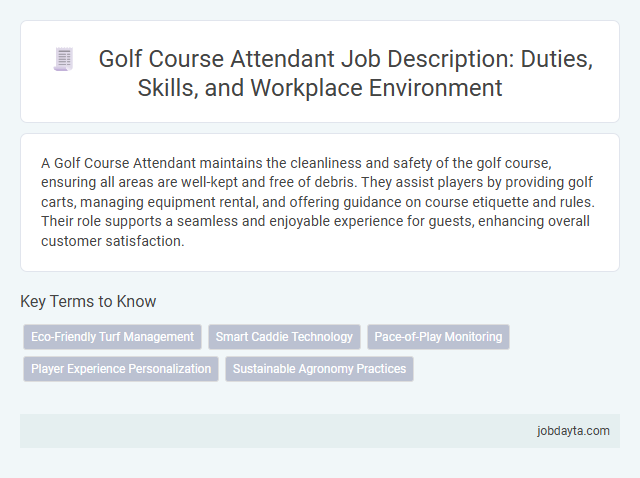 Golf Course Attendant Job Description: Duties, Skills, and Workplace Environment

A Golf Course Attendant maintains the cleanliness and safety of the golf course, ensuring all areas are well-kept and free of debris. They assist players by providing golf carts, managing equipment rental, and offering guidance on course etiquette and rules. Their role supports a seamless and enjoyable experience for guests, enhancing overall customer satisfaction.

Key Terms to Know

Eco-Friendly Turf Management
Smart Caddie Technology
Pace-of-Play Monitoring
Player Experience Personalization
Sustainable Agronomy Practices

jobdayta.com