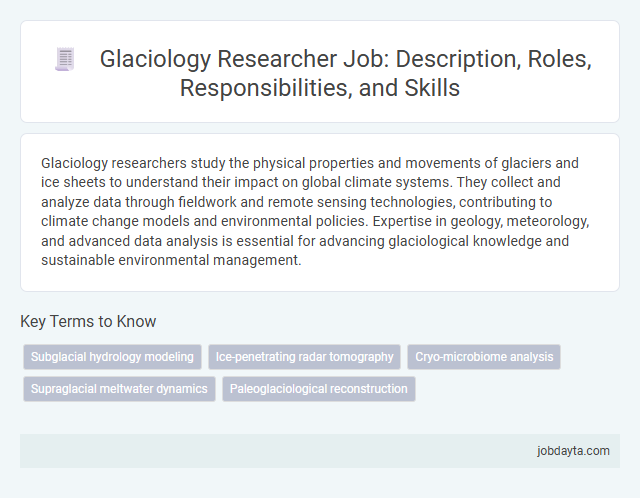 Glaciology Researcher Job: Description, Roles, Responsibilities, and Skills

Glaciology researchers study the physical properties and movements of glaciers and ice sheets to understand their impact on global climate systems. They collect and analyze data through fieldwork and remote sensing technologies, contributing to climate change models and environmental policies. Expertise in geology, meteorology, and advanced data analysis is essential for advancing glaciological knowledge and sustainable environmental management.

Key Terms to Know

Subglacial hydrology modeling

Ice-penetrating radar tomography

Cryo-microbiome analysis

Supraglacial meltwater dynamics

Paleoglaciological reconstruction

jobdayta.com