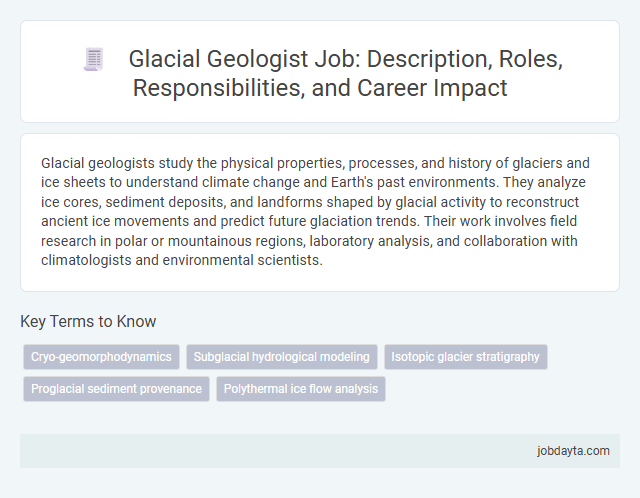 Glacial Geologist Job: Description, Roles, Responsibilities, and Career Impact

Glacial geologists study the physical properties, processes, and history of glaciers and ice sheets to understand climate change and Earth's past environments. They analyze ice cores, sediment deposits, and landforms shaped by glacial activity to reconstruct ancient ice movements and predict future glaciation trends. Their work involves field research in polar or mountainous regions, laboratory analysis, and collaboration with climatologists and environmental scientists.

Key Terms to Know

Cryo-geomorphodynamics

Subglacial hydrological modeling

Isotopic glacier stratigraphy

Proglacial sediment provenance

Polythermal ice flow analysis

jobdayta.com