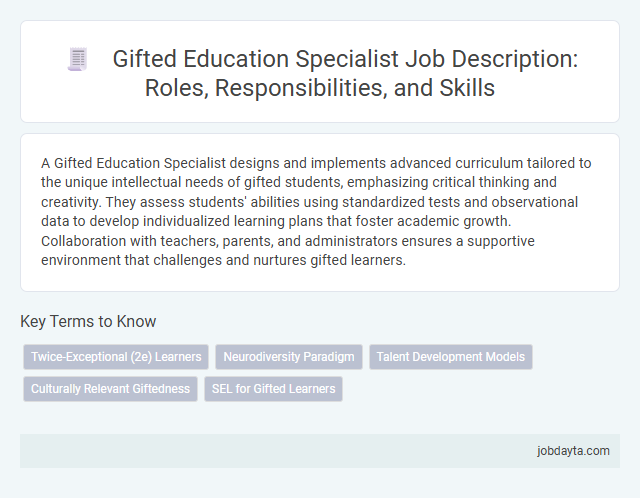 Gifted Education Specialist Job Description: Roles, Responsibilities, and Skills

A Gifted Education Specialist designs and implements advanced curriculum tailored to the unique intellectual needs of gifted students, emphasizing critical thinking and creativity. They assess students' abilities using standardized tests and observational data to develop individualized learning plans that foster academic growth. Collaboration with teachers, parents, and administrators ensures a supportive environment that challenges and nurtures gifted learners.

Key Terms to Know

Twice-Exceptional (2e) Learners
Neurodiversity Paradigm
Talent Development Models
Culturally Relevant Giftedness
SEL for Gifted Learners

jobdayta.com