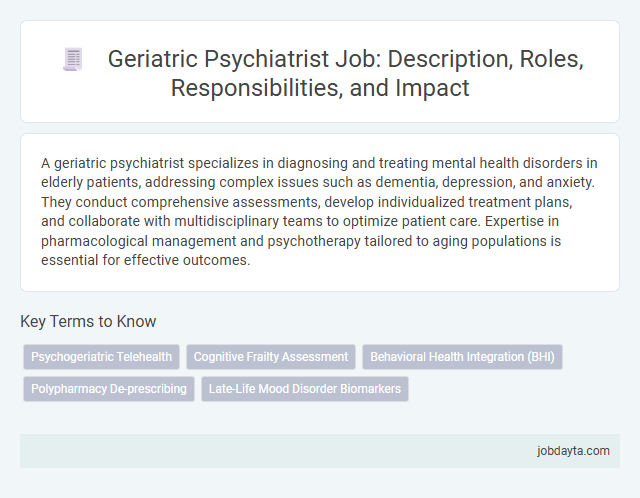 Geriatric Psychiatrist Job: Description, Roles, Responsibilities, and Impact

A geriatric psychiatrist specializes in diagnosing and treating mental health disorders in elderly patients, addressing complex issues such as dementia, depression, and anxiety. They conduct comprehensive assessments, develop individualized treatment plans, and collaborate with multidisciplinary teams to optimize patient care. Expertise in pharmacological management and psychotherapy tailored to aging populations is essential for effective outcomes.

Key Terms to Know

Psychogeriatric Telehealth
Cognitive Frailty Assessment
Behavioral Health Integration (BHI)
Polypharmacy De-prescribing
Late-Life Mood Disorder Biomarkers

jobdayta.com