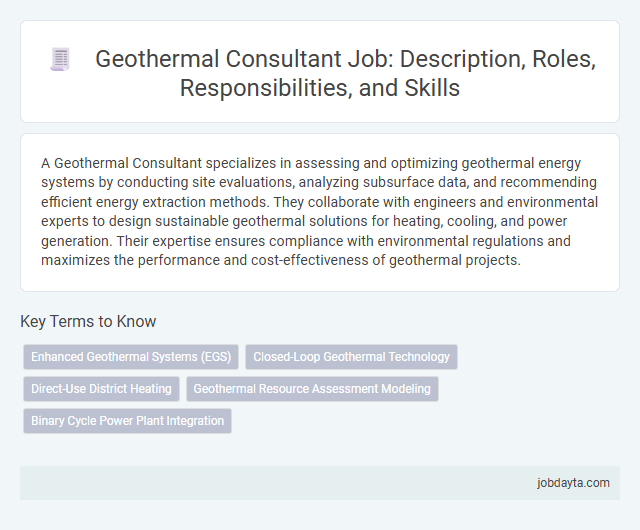 Geothermal Consultant Job: Description, Roles, Responsibilities, and Skills

A Geothermal Consultant specializes in assessing and optimizing geothermal energy systems by conducting site evaluations, analyzing subsurface data, and recommending efficient energy extraction methods. They collaborate with engineers and environmental experts to design sustainable geothermal solutions for heating, cooling, and power generation. Their expertise ensures compliance with environmental regulations and maximizes the performance and cost-effectiveness of geothermal projects.

Key Terms to Know

Enhanced Geothermal Systems (EGS)

Closed-Loop Geothermal Technology

Direct-Use District Heating

Geothermal Resource Assessment Modeling

Binary Cycle Power Plant Integration

jobdayta.com