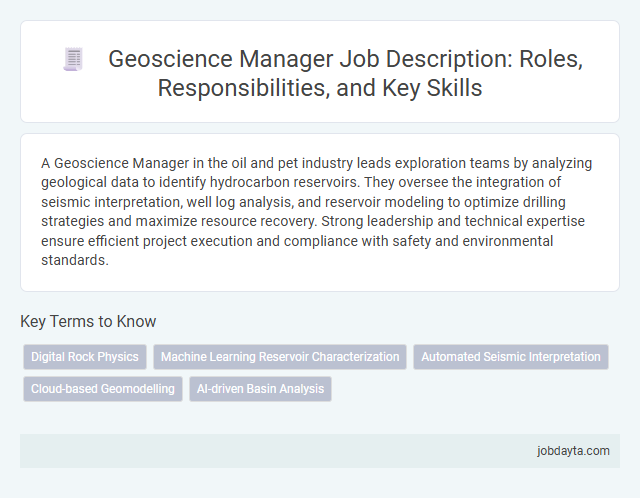 Geoscience Manager Job Description: Roles, Responsibilities, and Key Skills

A Geoscience Manager in the oil and pet industry leads exploration teams by analyzing geological data to identify hydrocarbon reservoirs. They oversee the integration of seismic interpretation, well log analysis, and reservoir modeling to optimize drilling strategies and maximize resource recovery. Strong leadership and technical expertise ensure efficient project execution and compliance with safety and environmental standards.

Key Terms to Know

Digital Rock Physics
Machine Learning Reservoir Characterization
Automated Seismic Interpretation
Cloud-based Geomodelling
AI-driven Basin Analysis

jobdayta.com