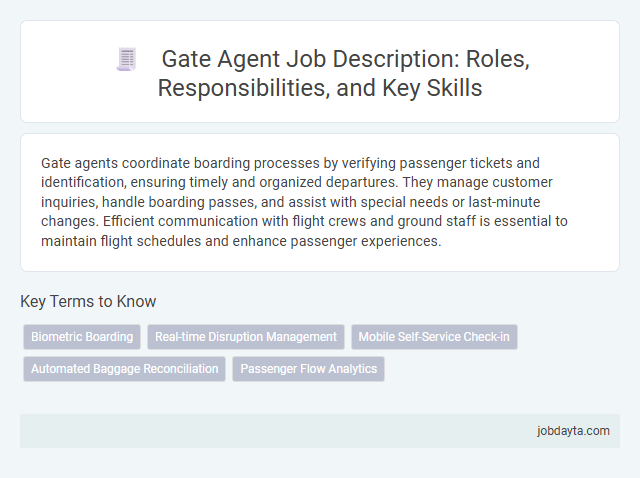 Gate Agent Job Description: Roles, Responsibilities, and Key Skills

Gate agents coordinate boarding processes by verifying passenger tickets and identification, ensuring timely and organized departures. They manage customer inquiries, handle boarding passes, and assist with special needs or last-minute changes. Efficient communication with flight crews and ground staff is essential to maintain flight schedules and enhance passenger experiences.

Key Terms to Know

Biometric Boarding

Real-time Disruption Management

Mobile Self-Service Check-in

Automated Baggage Reconciliation

Passenger Flow Analytics

jobdayta.com