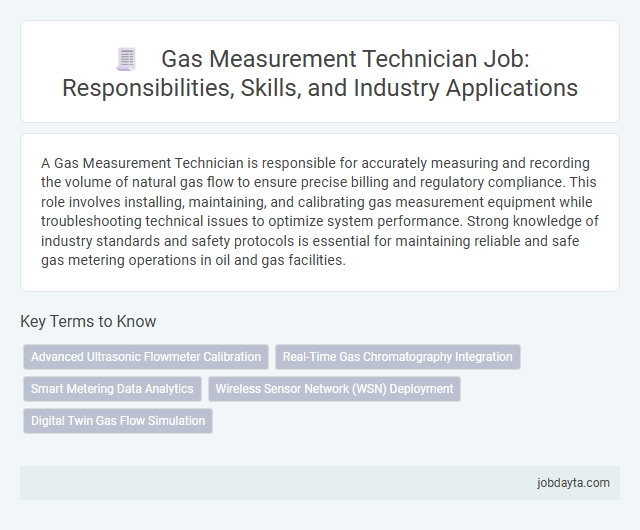 Gas Measurement Technician Job: Responsibilities, Skills, and Industry Applications

A Gas Measurement Technician is responsible for accurately measuring and recording the volume of natural gas flow to ensure precise billing and regulatory compliance. This role involves installing, maintaining, and calibrating gas measurement equipment while troubleshooting technical issues to optimize system performance. Strong knowledge of industry standards and safety protocols is essential for maintaining reliable and safe gas metering operations in oil and gas facilities.

Key Terms to Know

Advanced Ultrasonic Flowmeter Calibration

Real-Time Gas Chromatography Integration

Smart Metering Data Analytics

Wireless Sensor Network (WSN) Deployment

Digital Twin Gas Flow Simulation

jobdayta.com