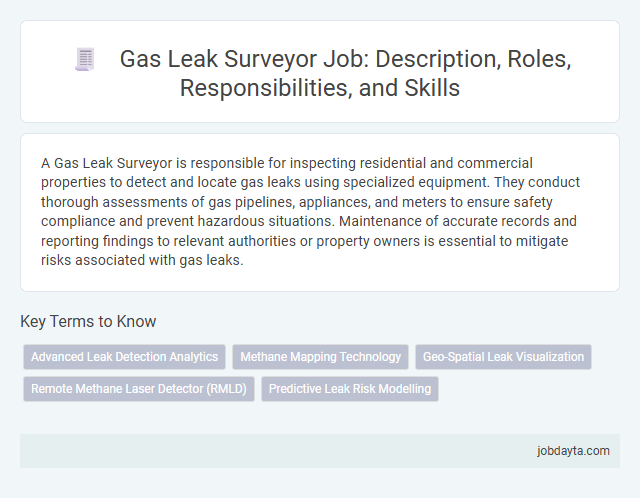 Gas Leak Surveyor Job: Description, Roles, Responsibilities, and Skills

A Gas Leak Surveyor is responsible for inspecting residential and commercial properties to detect and locate gas leaks using specialized equipment. They conduct thorough assessments of gas pipelines, appliances, and meters to ensure safety compliance and prevent hazardous situations. Maintenance of accurate records and reporting findings to relevant authorities or property owners is essential to mitigate risks associated with gas leaks.

Key Terms to Know

Advanced Leak Detection Analytics
Methane Mapping Technology
Geo-Spatial Leak Visualization
Remote Methane Laser Detector (RMLD)
Predictive Leak Risk Modelling

jobdayta.com