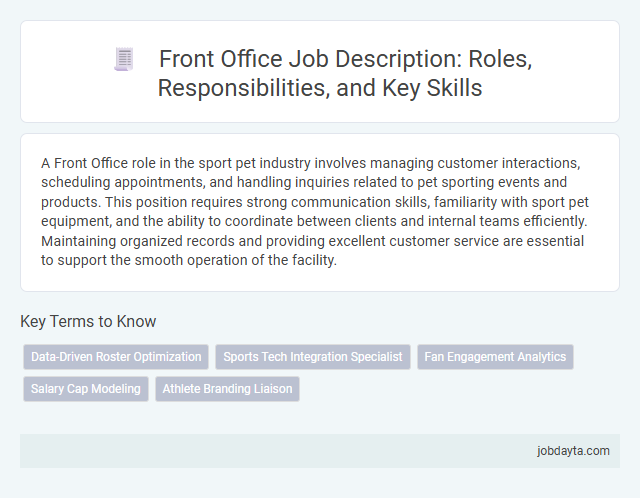 Front Office Job Description: Roles, Responsibilities, and Key Skills

A Front Office role in the sport pet industry involves managing customer interactions, scheduling appointments, and handling inquiries related to pet sporting events and products. This position requires strong communication skills, familiarity with sport pet equipment, and the ability to coordinate between clients and internal teams efficiently. Maintaining organized records and providing excellent customer service are essential to support the smooth operation of the facility.

Key Terms to Know

Data-Driven Roster Optimization
Sports Tech Integration Specialist
Fan Engagement Analytics
Salary Cap Modeling
Athlete Branding Liaison

jobdayta.com