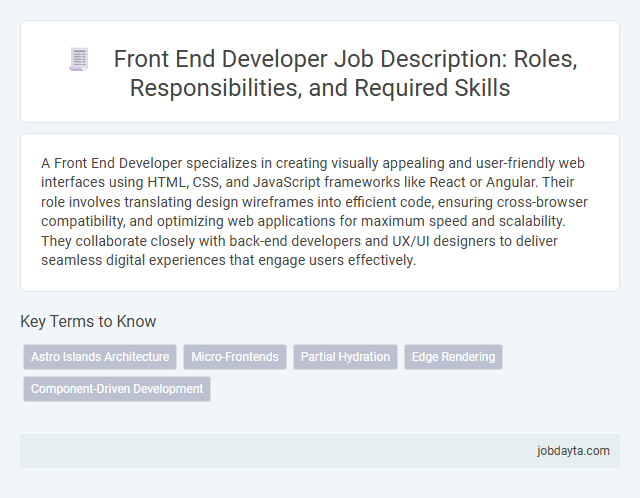 Front End Developer Job Description: Roles, Responsibilities, and Required Skills

A Front End Developer specializes in creating visually appealing and user-friendly web interfaces using HTML, CSS, and JavaScript frameworks like React or Angular. Their role involves translating design wireframes into efficient code, ensuring cross-browser compatibility, and optimizing web applications for maximum speed and scalability. They collaborate closely with back-end developers and UX/UI designers to deliver seamless digital experiences that engage users effectively.

Key Terms to Know

Astro Islands Architecture
Micro-Frontends
Partial Hydration
Edge Rendering
Component-Driven Development

jobdayta.com