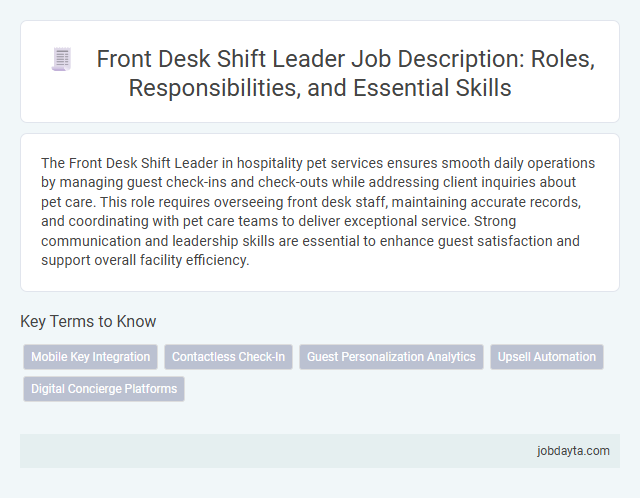 Front Desk Shift Leader Job Description: Roles, Responsibilities, and Essential Skills

The Front Desk Shift Leader in hospitality pet services ensures smooth daily operations by managing guest check-ins and check-outs while addressing client inquiries about pet care. This role requires overseeing front desk staff, maintaining accurate records, and coordinating with pet care teams to deliver exceptional service. Strong communication and leadership skills are essential to enhance guest satisfaction and support overall facility efficiency.

Key Terms to Know

Mobile Key Integration

Contactless Check-In

Guest Personalization Analytics

Upsell Automation

Digital Concierge Platforms

jobdayta.com