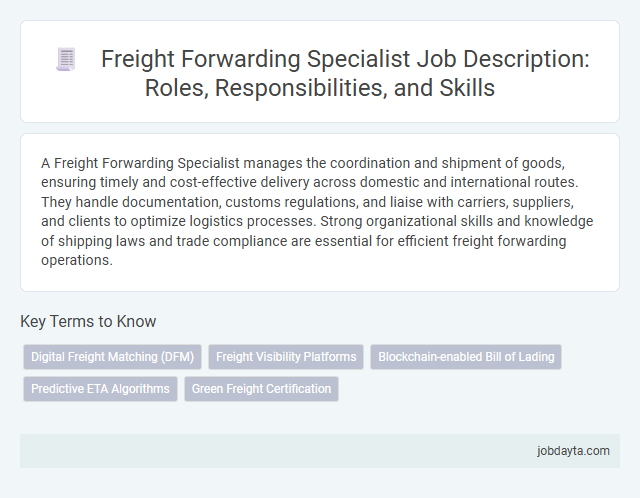 Freight Forwarding Specialist Job Description: Roles, Responsibilities, and Skills

A Freight Forwarding Specialist manages the coordination and shipment of goods, ensuring timely and cost-effective delivery across domestic and international routes. They handle documentation, customs regulations, and liaise with carriers, suppliers, and clients to optimize logistics processes. Strong organizational skills and knowledge of shipping laws and trade compliance are essential for efficient freight forwarding operations.

Key Terms to Know

Digital Freight Matching (DFM)
Freight Visibility Platforms
Blockchain-enabled Bill of Lading
Predictive ETA Algorithms
Green Freight Certification

jobdayta.com