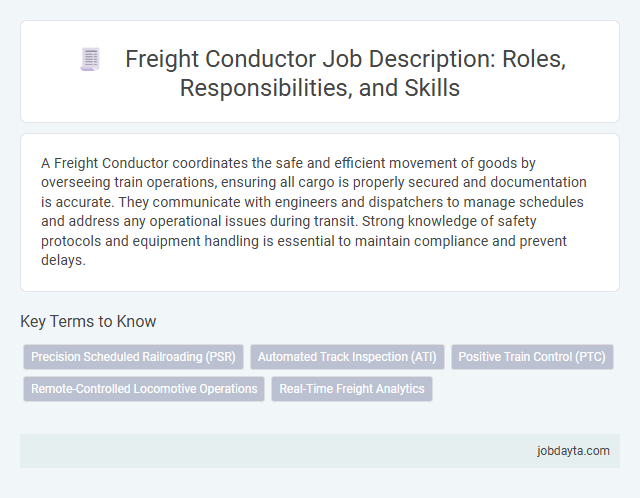 Freight Conductor Job Description: Roles, Responsibilities, and Skills

A Freight Conductor coordinates the safe and efficient movement of goods by overseeing train operations, ensuring all cargo is properly secured and documentation is accurate. They communicate with engineers and dispatchers to manage schedules and address any operational issues during transit. Strong knowledge of safety protocols and equipment handling is essential to maintain compliance and prevent delays.

Key Terms to Know

Precision Scheduled Railroading (PSR)

Automated Track Inspection (ATI)

Positive Train Control (PTC)

Remote-Controlled Locomotive Operations

Real-Time Freight Analytics

jobdayta.com