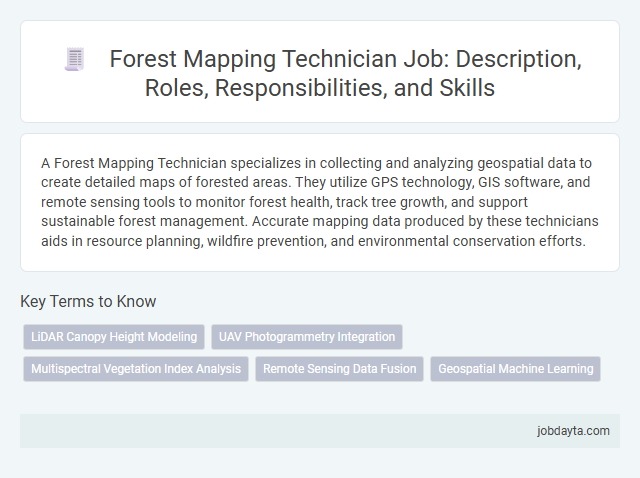 Forest Mapping Technician Job: Description, Roles, Responsibilities, and Skills

A Forest Mapping Technician specializes in collecting and analyzing geospatial data to create detailed maps of forested areas. They utilize GPS technology, GIS software, and remote sensing tools to monitor forest health, track tree growth, and support sustainable forest management. Accurate mapping data produced by these technicians aids in resource planning, wildfire prevention, and environmental conservation efforts.

Key Terms to Know

LiDAR Canopy Height Modeling

UAV Photogrammetry Integration

Multispectral Vegetation Index Analysis

Remote Sensing Data Fusion

Geospatial Machine Learning

jobdayta.com