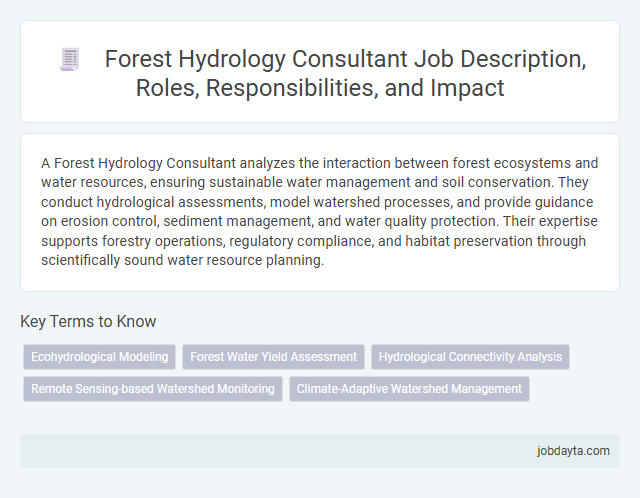 Forest Hydrology Consultant Job Description, Roles, Responsibilities, and Impact

A Forest Hydrology Consultant analyzes the interaction between forest ecosystems and water resources, ensuring sustainable water management and soil conservation. They conduct hydrological assessments, model watershed processes, and provide guidance on erosion control, sediment management, and water quality protection. Their expertise supports forestry operations, regulatory compliance, and habitat preservation through scientifically sound water resource planning.

Key Terms to Know

Ecohydrological Modeling

Forest Water Yield Assessment

Hydrological Connectivity Analysis

Remote Sensing-based Watershed Monitoring

Climate-Adaptive Watershed Management

jobdayta.com