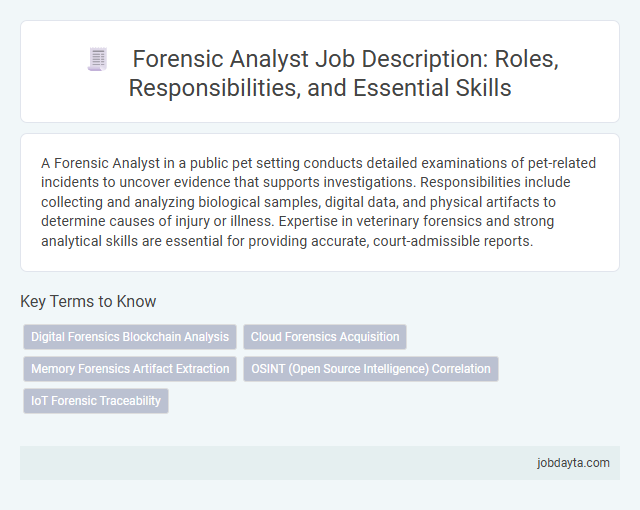 Forensic Analyst Job Description: Roles, Responsibilities, and Essential Skills

A Forensic Analyst in a public pet setting conducts detailed examinations of pet-related incidents to uncover evidence that supports investigations. Responsibilities include collecting and analyzing biological samples, digital data, and physical artifacts to determine causes of injury or illness. Expertise in veterinary forensics and strong analytical skills are essential for providing accurate, court-admissible reports.

Key Terms to Know

Digital Forensics Blockchain Analysis

Cloud Forensics Acquisition

Memory Forensics Artifact Extraction

OSINT (Open Source Intelligence) Correlation

IoT Forensic Traceability

jobdayta.com