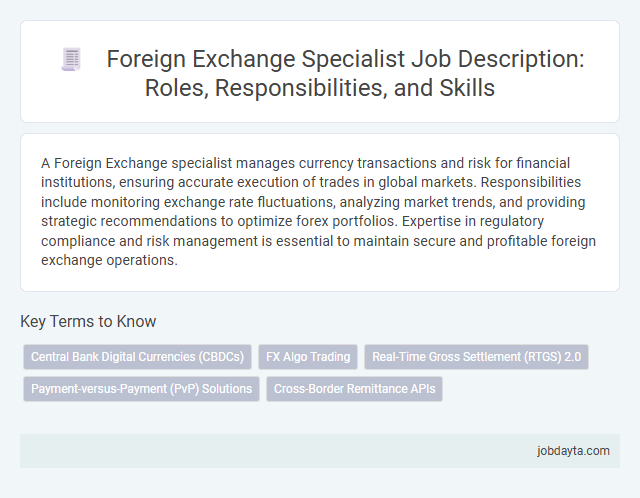 Foreign Exchange Specialist Job Description: Roles, Responsibilities, and Skills

A Foreign Exchange specialist manages currency transactions and risk for financial institutions, ensuring accurate execution of trades in global markets. Responsibilities include monitoring exchange rate fluctuations, analyzing market trends, and providing strategic recommendations to optimize forex portfolios. Expertise in regulatory compliance and risk management is essential to maintain secure and profitable foreign exchange operations.

Key Terms to Know

Central Bank Digital Currencies (CBDCs)

FX Algo Trading

Real-Time Gross Settlement (RTGS) 2.0

Payment-versus-Payment (PvP) Solutions

Cross-Border Remittance APIs

jobdayta.com