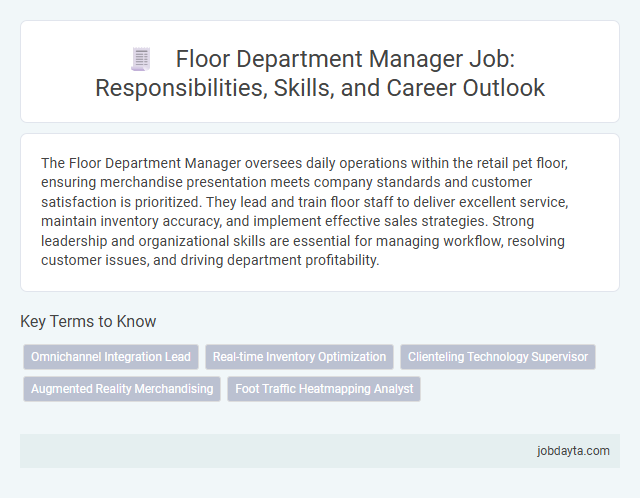 Floor Department Manager Job: Responsibilities, Skills, and Career Outlook

The Floor Department Manager oversees daily operations within the retail pet floor, ensuring merchandise presentation meets company standards and customer satisfaction is prioritized. They lead and train floor staff to deliver excellent service, maintain inventory accuracy, and implement effective sales strategies. Strong leadership and organizational skills are essential for managing workflow, resolving customer issues, and driving department profitability.

Key Terms to Know

Omnichannel Integration Lead

Real-time Inventory Optimization

Clienteling Technology Supervisor

Augmented Reality Merchandising

Foot Traffic Heatmapping Analyst

jobdayta.com