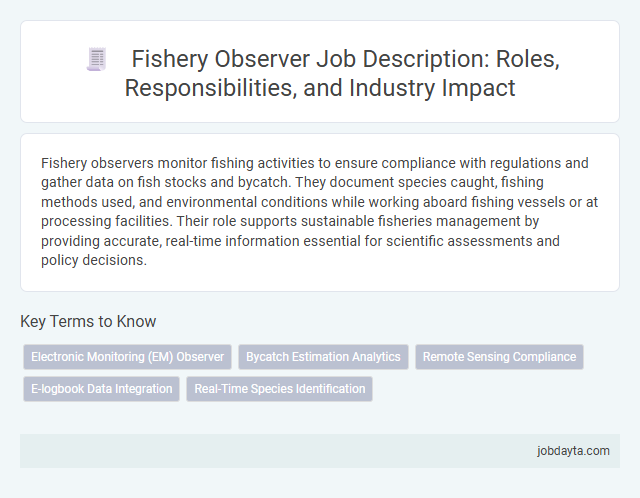 Fishery Observer Job Description: Roles, Responsibilities, and Industry Impact

Fishery observers monitor fishing activities to ensure compliance with regulations and gather data on fish stocks and bycatch. They document species caught, fishing methods used, and environmental conditions while working aboard fishing vessels or at processing facilities. Their role supports sustainable fisheries management by providing accurate, real-time information essential for scientific assessments and policy decisions.

Key Terms to Know

Electronic Monitoring (EM) Observer
Bycatch Estimation Analytics
Remote Sensing Compliance
E-logbook Data Integration
Real-Time Species Identification

jobdayta.com