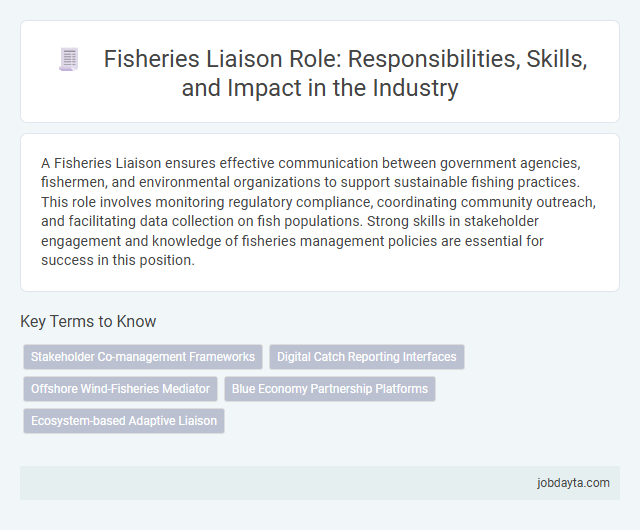 Fisheries Liaison Role: Responsibilities, Skills, and Impact in the Industry

A Fisheries Liaison ensures effective communication between government agencies, fishermen, and environmental organizations to support sustainable fishing practices. This role involves monitoring regulatory compliance, coordinating community outreach, and facilitating data collection on fish populations. Strong skills in stakeholder engagement and knowledge of fisheries management policies are essential for success in this position.

Key Terms to Know

Stakeholder Co-management Frameworks

Digital Catch Reporting Interfaces

Offshore Wind-Fisheries Mediator

Blue Economy Partnership Platforms

Ecosystem-based Adaptive Liaison

jobdayta.com