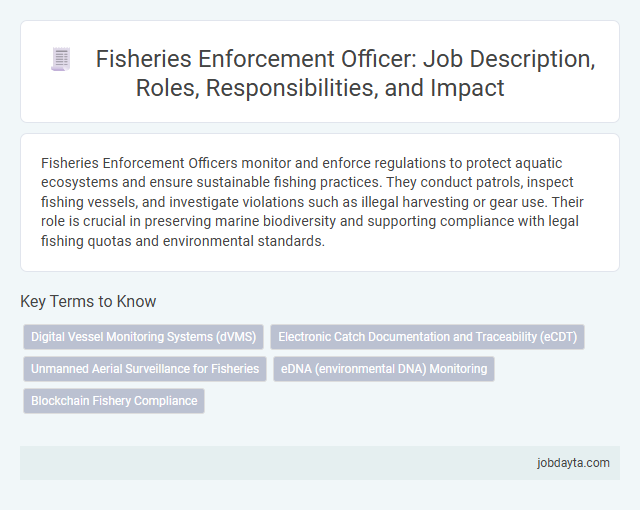 Fisheries Enforcement Officer: Job Description, Roles, Responsibilities, and Impact

Fisheries Enforcement Officers monitor and enforce regulations to protect aquatic ecosystems and ensure sustainable fishing practices. They conduct patrols, inspect fishing vessels, and investigate violations such as illegal harvesting or gear use. Their role is crucial in preserving marine biodiversity and supporting compliance with legal fishing quotas and environmental standards.

Key Terms to Know

Digital Vessel Monitoring Systems (dVMS)

Electronic Catch Documentation and Traceability (eCDT)

Unmanned Aerial Surveillance for Fisheries

eDNA (environmental DNA) Monitoring

Blockchain Fishery Compliance

jobdayta.com