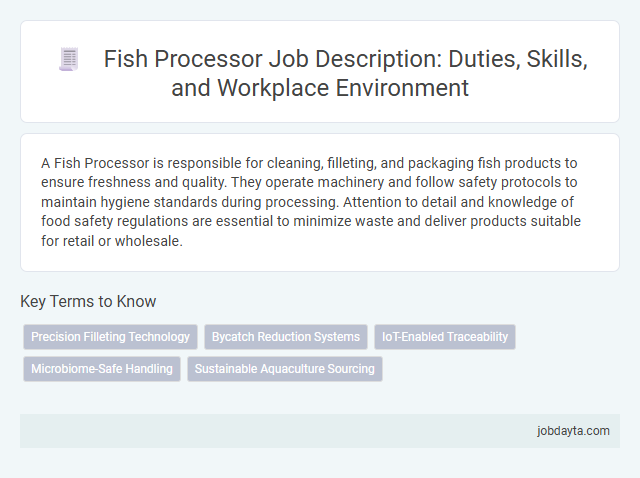 Fish Processor Job Description: Duties, Skills, and Workplace Environment

A Fish Processor is responsible for cleaning, filleting, and packaging fish products to ensure freshness and quality. They operate machinery and follow safety protocols to maintain hygiene standards during processing. Attention to detail and knowledge of food safety regulations are essential to minimize waste and deliver products suitable for retail or wholesale.

Key Terms to Know

Precision Filleting Technology
Bycatch Reduction Systems
IoT-Enabled Traceability
Microbiome-Safe Handling
Sustainable Aquaculture Sourcing

jobdayta.com